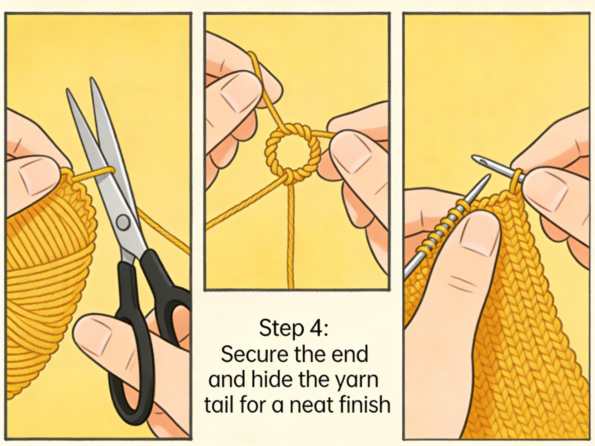 Step 4:
Secure the end and hide the yarn tail for a neat finish