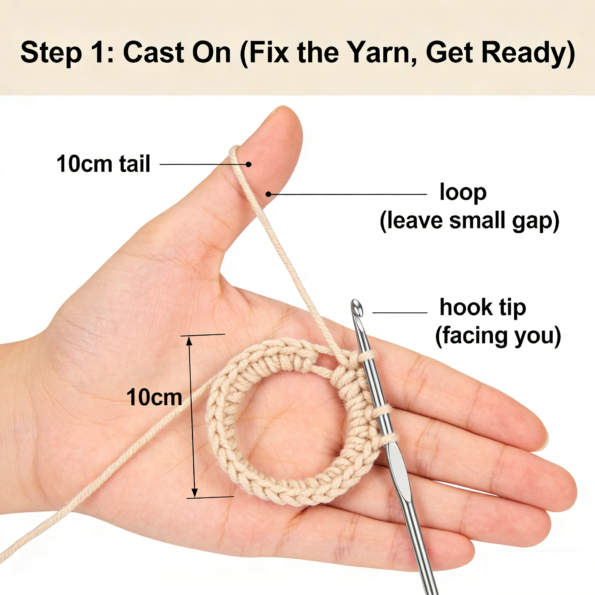 Step 1: Cast On (Fix the Yarn, Get Ready)

10cm tail

loop
(leave small gap)

hook tip
(facing you)

10cm