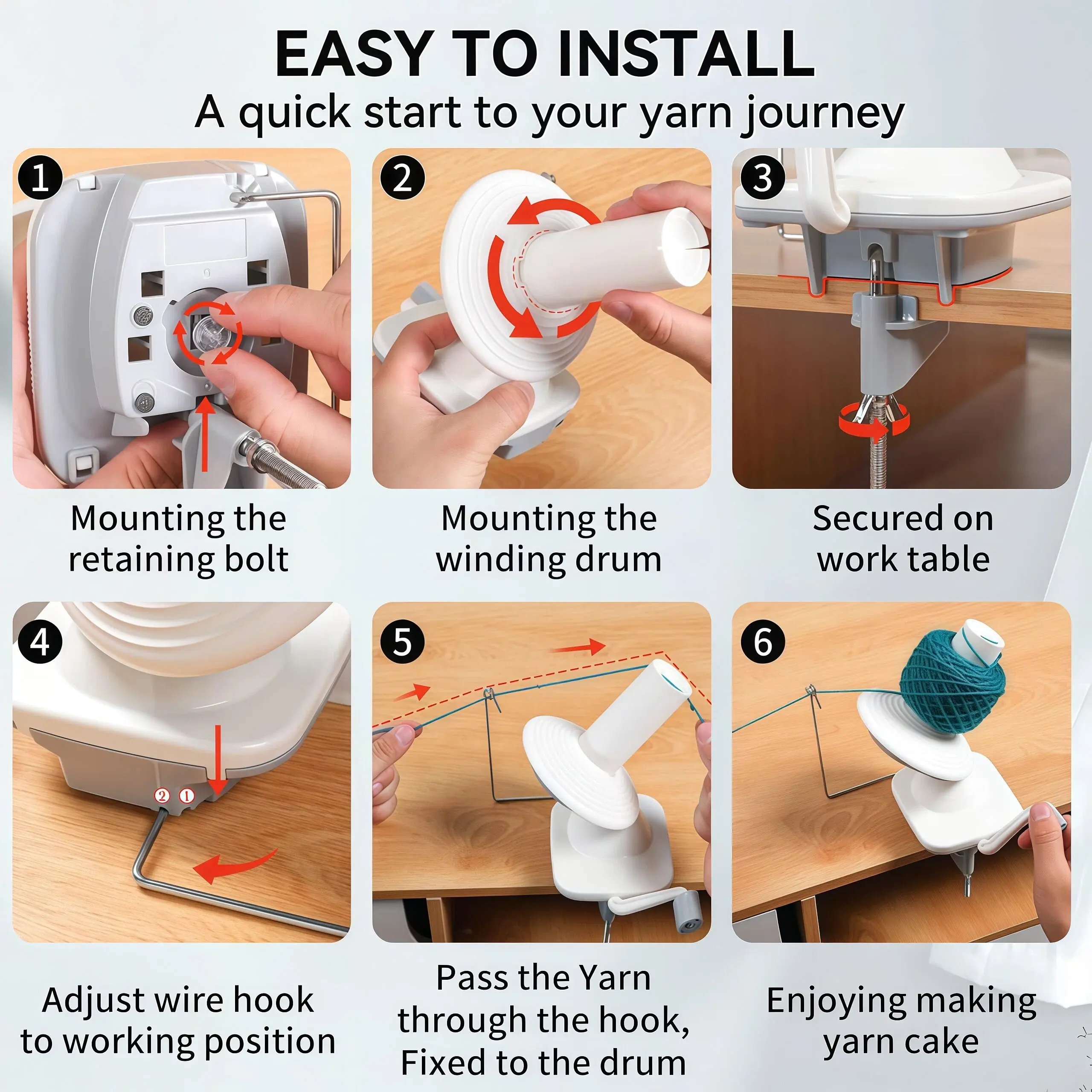 EASY TO INSTALL
A quick start to your yarn journey

1
Mounting the retaining bolt

2
Mounting the winding drum

3
Secured on work table

4
② ①
Adjust wire hook to working position

5
Pass the Yarn through the hook, Fixed to the drum

6
Enjoying making yarn cake