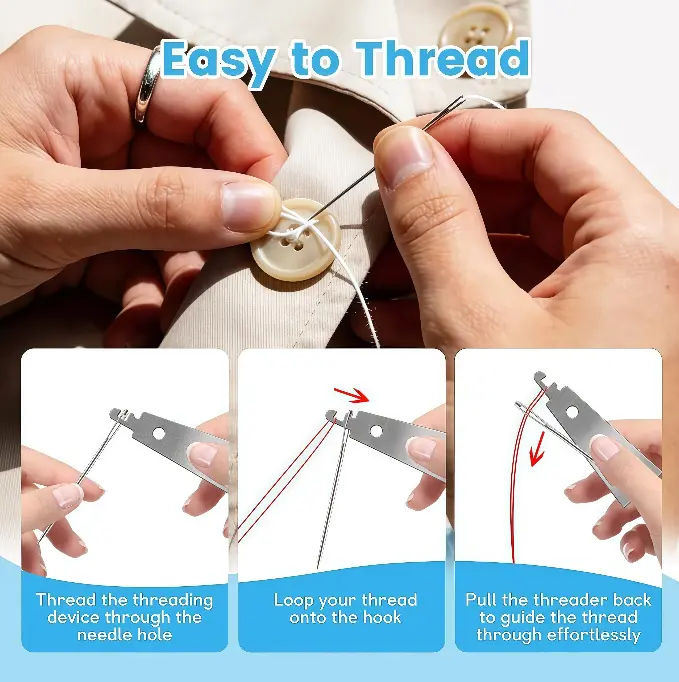 Easy to Thread

Thread the threading device through the needle hole

Loop your thread onto the hook

Pull the threader back to guide the thread through effortlessly