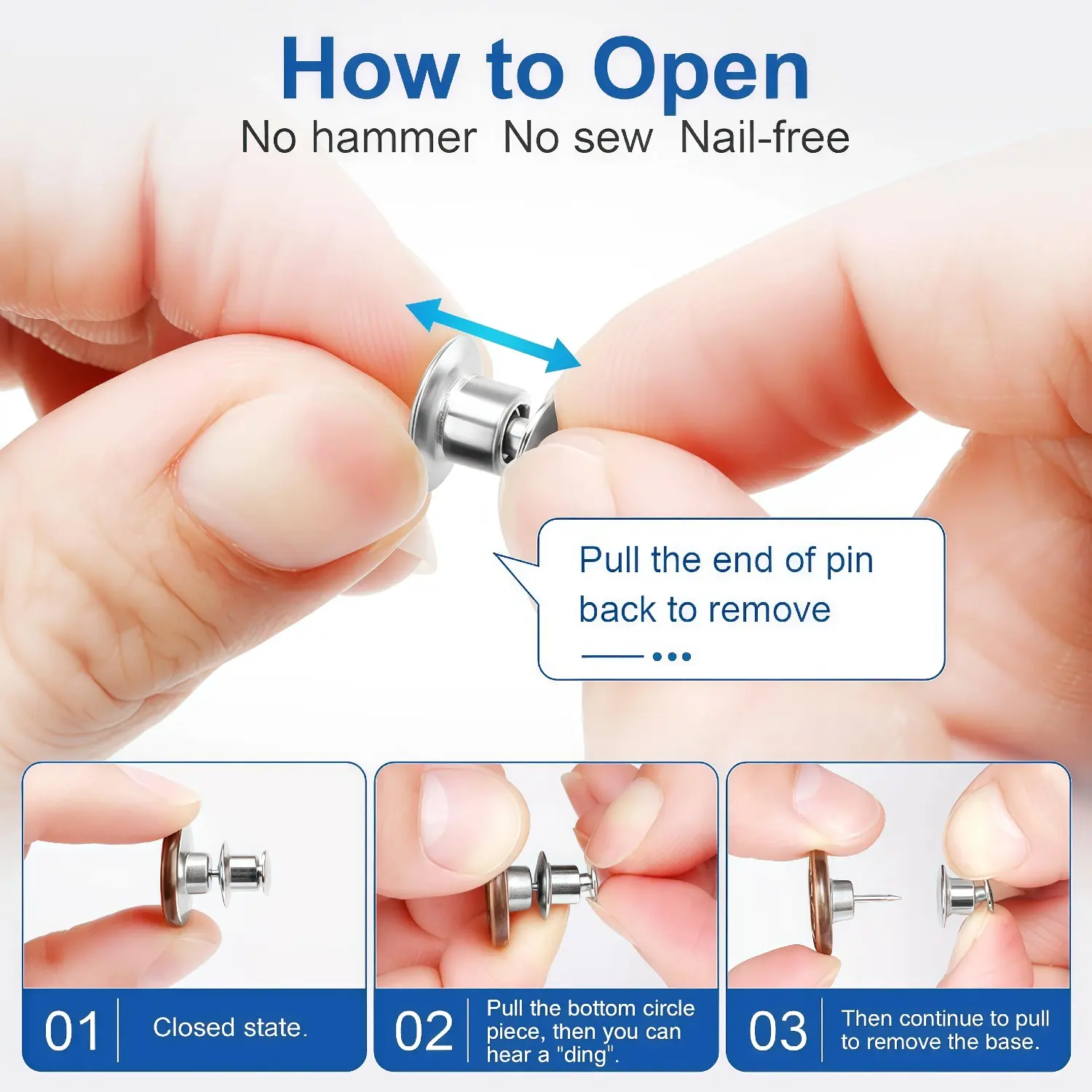 How to Open
No hammer No sew Nail-free

Pull the end of pin back to remove

01 Closed state.

02 Pull the bottom circle piece, then you can hear a "ding".

03 Then continue to pull to remove the base.